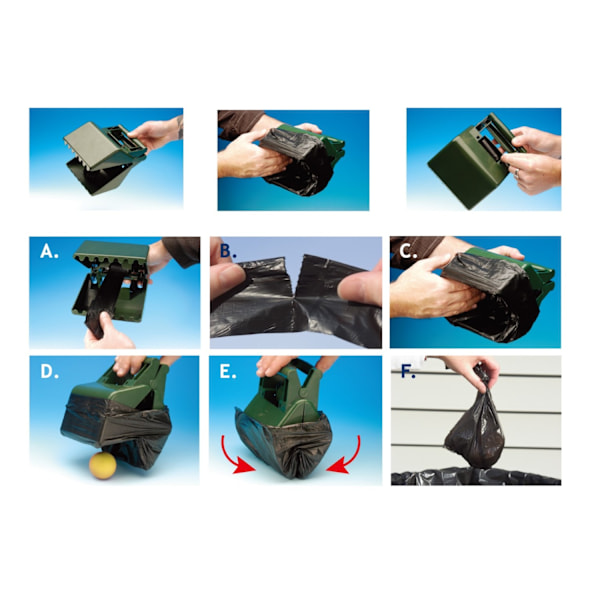 A.

B.

C.

D.

E.

F.