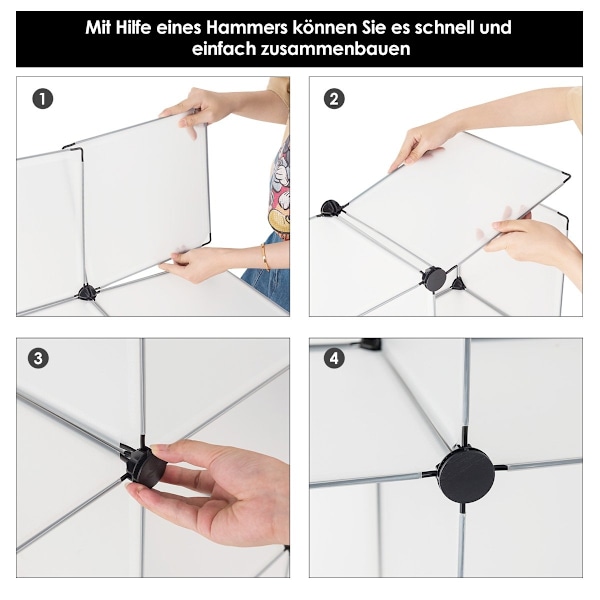 Mit Hilfe eines Hammers können Sie es schnell und einfach zusammenbauen

1

2

3

4