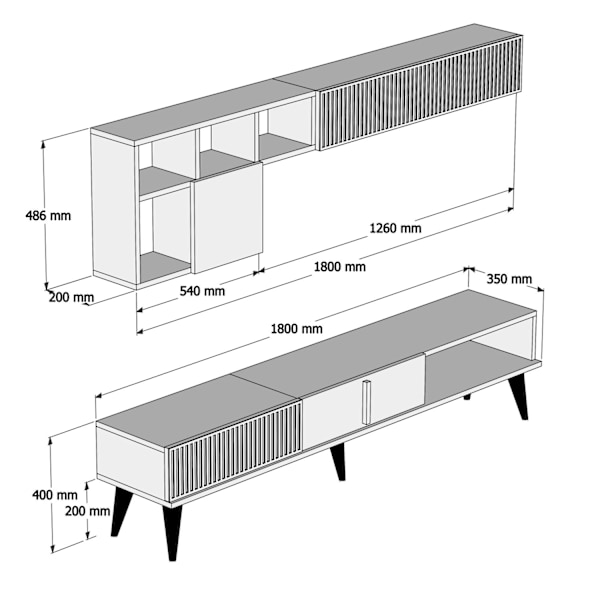 486 mm
1260 mm
1800 mm
200 mm
540 mm
350 mm
1800 mm
400 mm
200 mm