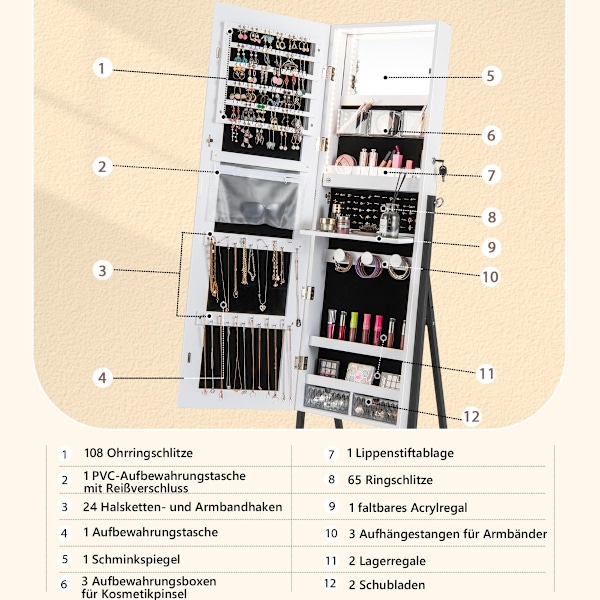 1
2
3
4
5
6
7
8
9
10
11
12

| | | | |
|---|---|---|---|
| 1 | 108 Ohrringschlitze | 7 | 1 Lippenstiftablage |
| 2 | 1 PVC-Aufbewahrungstasche mit Reißverschluss | 8 | 65 Ringschlitze |
| 3 | 24 Halsketten- und Armbandhaken | 9 | 1 faltbares Acrylregal |
| 4 | 1 Aufbewahrungstasche | 10 | 3 Aufhängestangen für Armbänder |
| 5 | 1 Schminkspiegel | 11 | 2 Lagerregale |
| 6 | 3 Aufbewahrungsboxen für Kosmetikpinsel | 12 | 2 Schubladen |