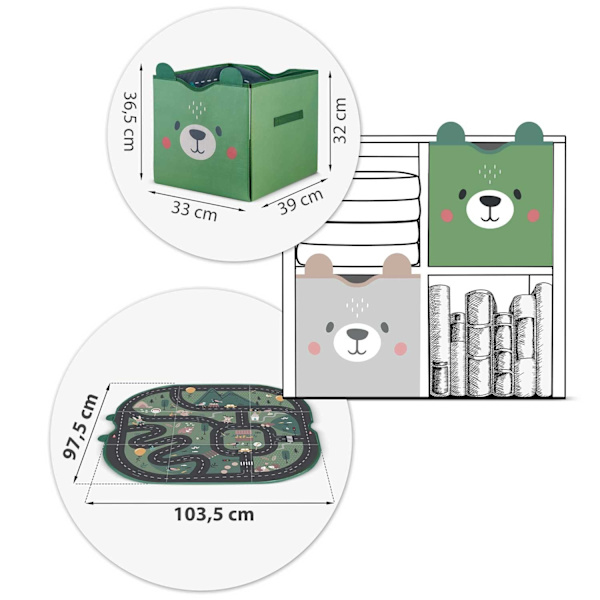 36,5 cm
32 cm
33 cm
39 cm
97,5 cm
103,5 cm