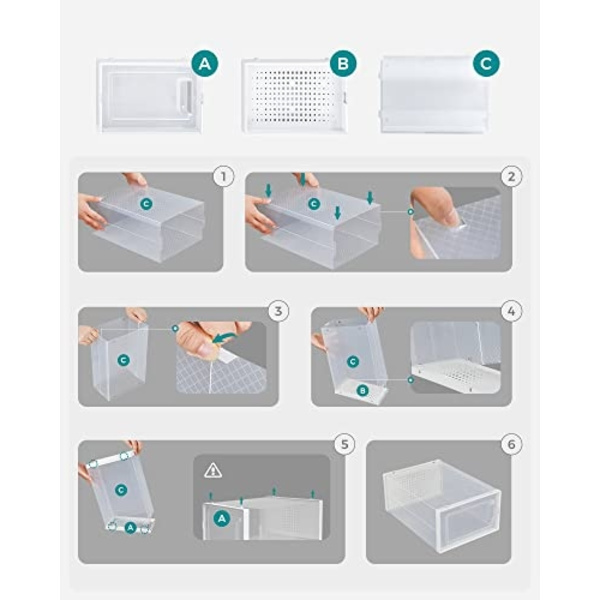 A
B
C
1
C
2
C
3
C
4
C
B
5
C
A
A
6