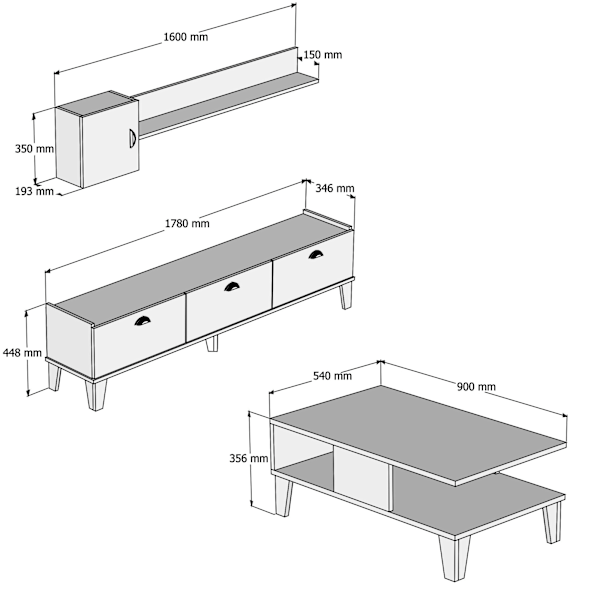 1600 mm
150 mm
350 mm
193 mm
346 mm
1780 mm
448 mm
540 mm
900 mm
356 mm