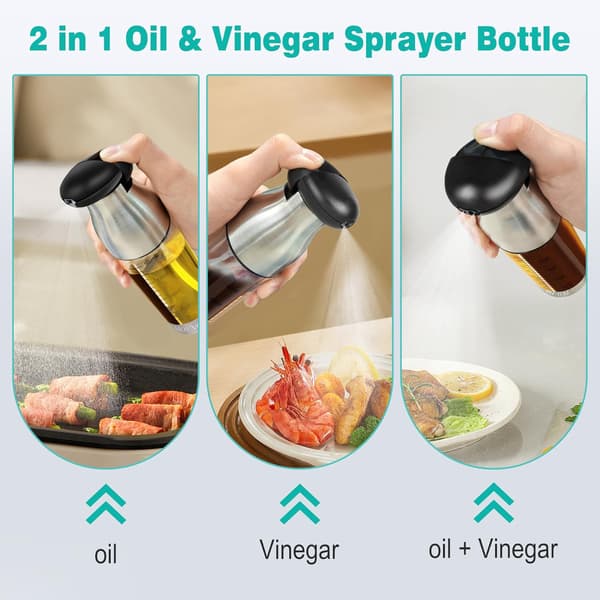 2 in 1 Oil & Vinegar Sprayer Bottle

oil

Vinegar

oil + Vinegar