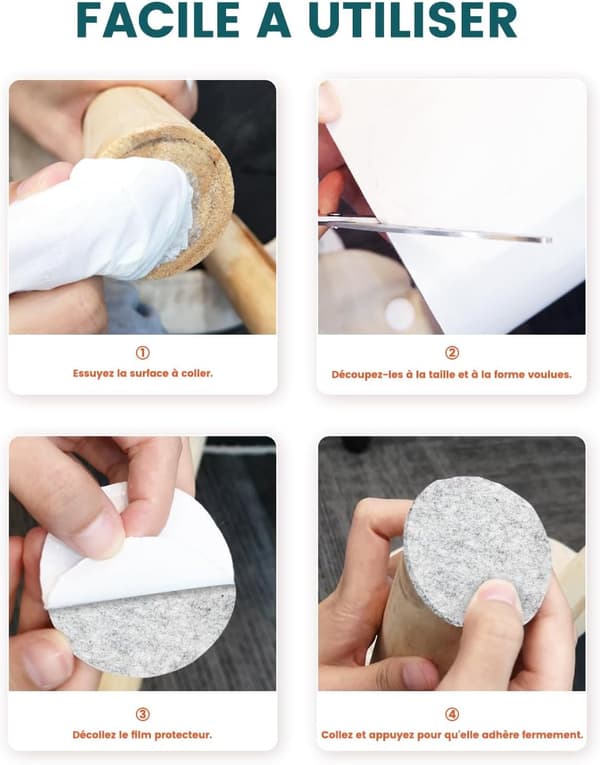 FACILE A UTILISER

①
Essuyez la surface à coller.

②
Découpez-les à la taille et à la forme voulues.

③
Décollez le film protecteur.

④
Collez et appuyez pour qu'elle adhère fermement.