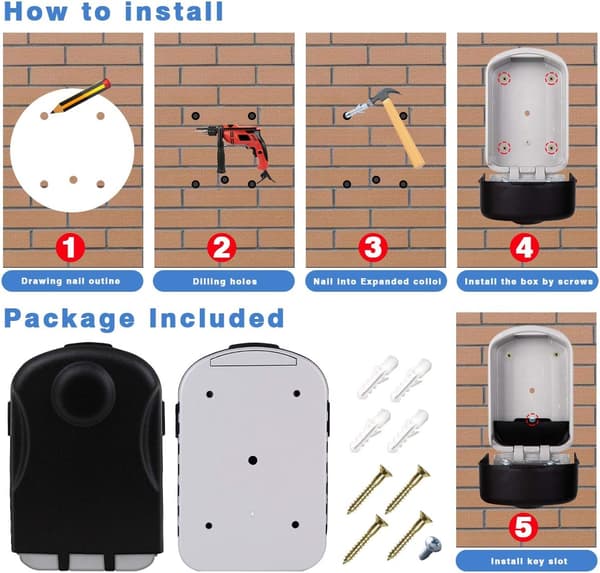 How to install

1
Drawing nail outine

2
Dilling holes

3
Nail into Expanded colloi

4
Install the box by screws

Package Included

5
Install key slot