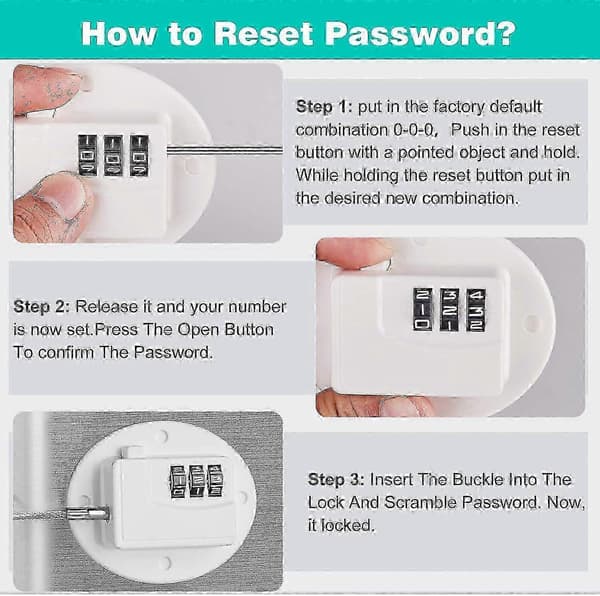 How to Reset Password?

Step 1: put in the factory default combination 0-0-0, Push in the reset button with a pointed object and hold. While holding the reset button put in the desired new combination.

Step 2: Release it and your number is now set.Press The Open Button To confirm The Password.

Step 3: Insert The Buckle Into The Lock And Scramble Password. Now, it locked.