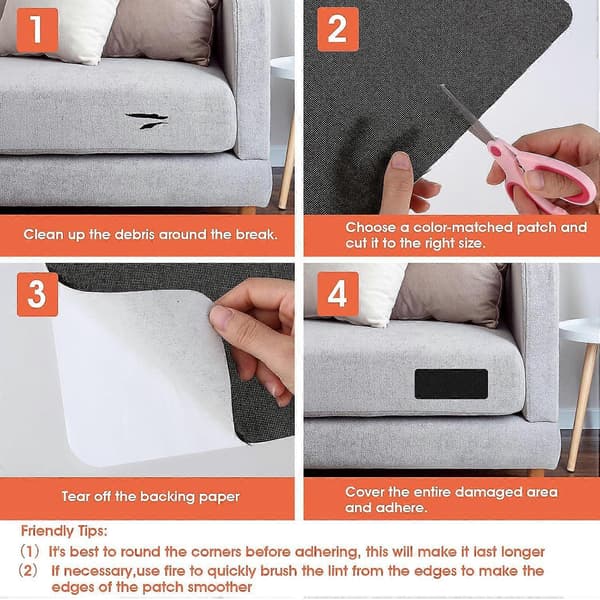 1

Clean up the debris around the break.

2

Choose a color-matched patch and cut it to the right size.

3

Tear off the backing paper

4

Cover the entire damaged area and adhere.

Friendly Tips:

(1) It's best to round the corners before adhering, this will make it last longer

(2) If necessary,use fire to quickly brush the lint from the edges to make the edges of the patch smoother