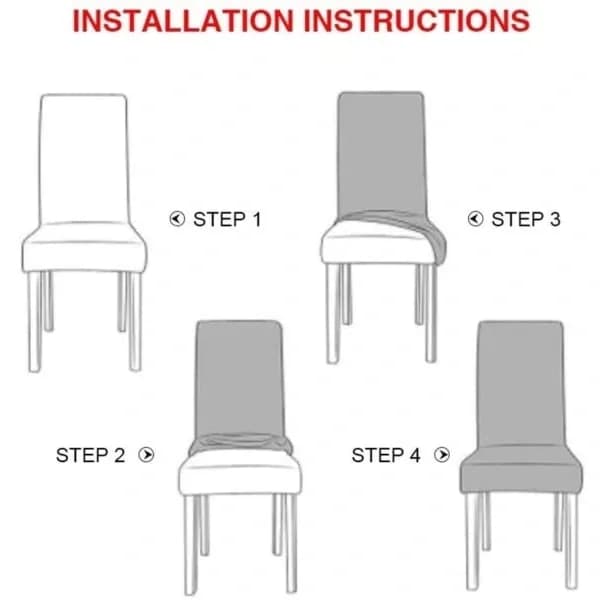 INSTALLATION INSTRUCTIONS

STEP 1

STEP 3

STEP 2

STEP 4