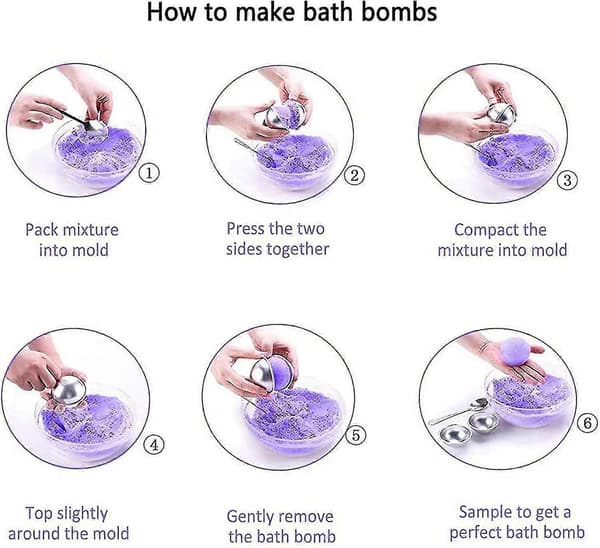 How to make bath bombs

①

Pack mixture into mold

②

Press the two sides together

③

Compact the mixture into mold

④

Top slightly around the mold

⑤

Gently remove the bath bomb

⑥

Sample to get a perfect bath bomb