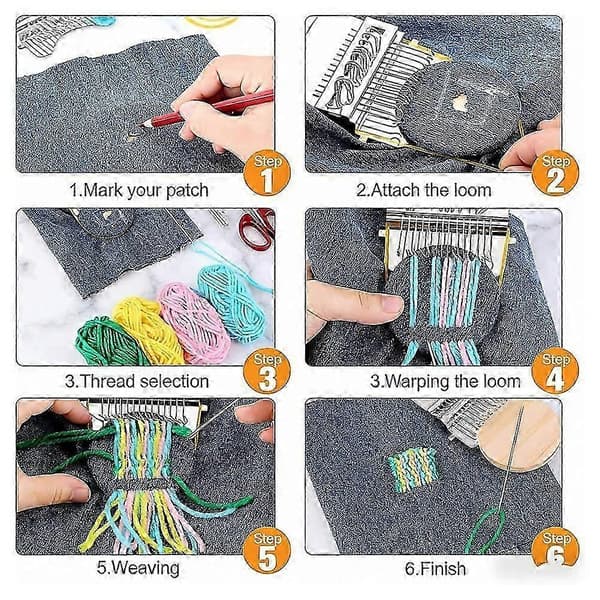 Step 1
1.Mark your patch

Step 2
2.Attach the loom

Step 3
3.Thread selection

Step 4
3.Warping the loom

Step 5
5.Weaving

Step 6
6.Finish