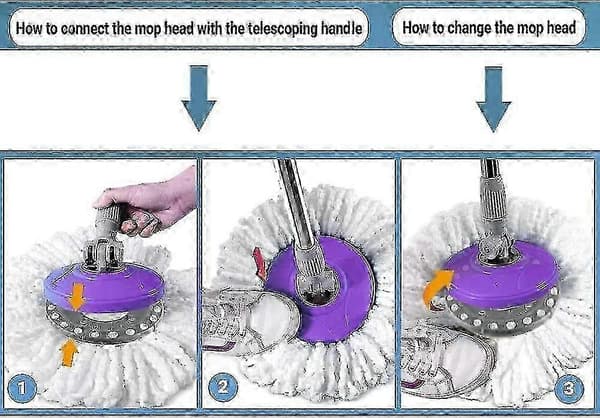 How to connect the mop head with the telescoping handle

How to change the mop head

1

2

3