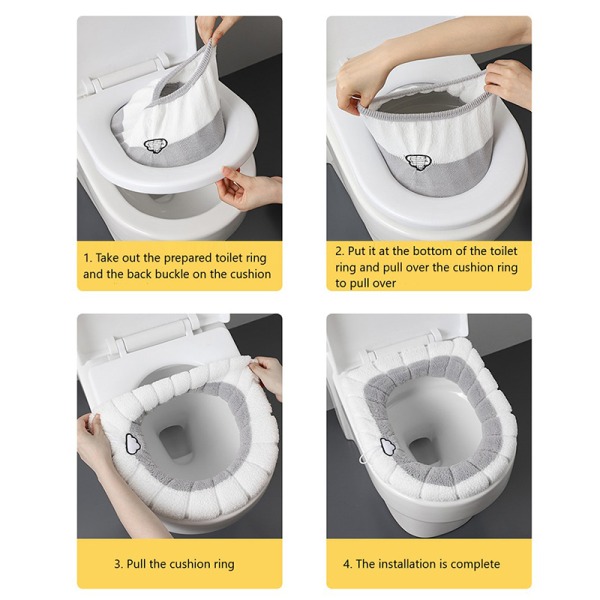 1. Take out the prepared toilet ring and the back buckle on the cushion

2. Put it at the bottom of the toilet ring and pull over the cushion ring to pull over

3. Pull the cushion ring

4. The installation is complete