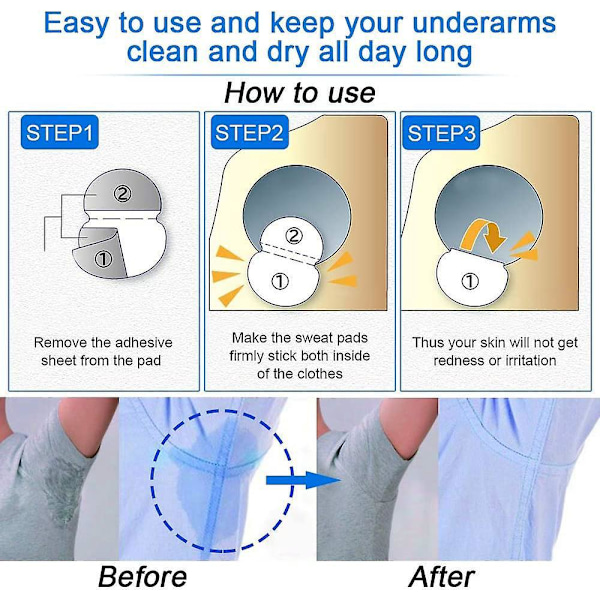 Easy to use and keep your underarms clean and dry all day long

How to use

STEP1

②

①

Remove the adhesive sheet from the pad

STEP2

②

①

Make the sweat pads firmly stick both inside of the clothes

STEP3

①

Thus your skin will not get redness or irritation

Before

After