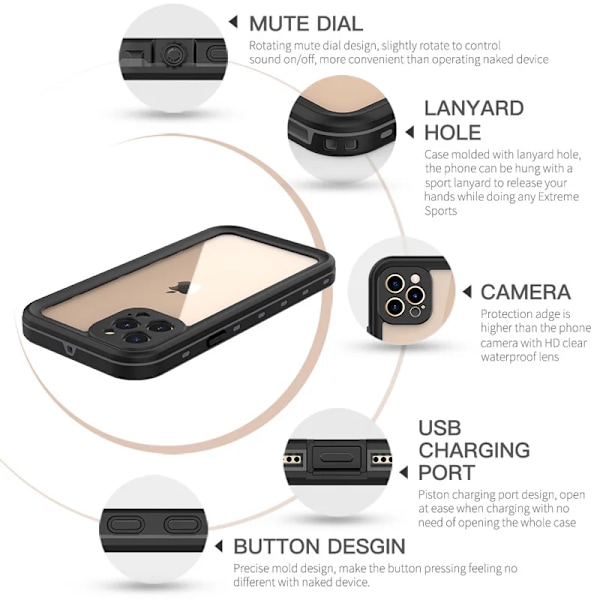 MUTE DIAL

Rotating mute dial design, slightly rotate to control sound on/off, more convenient than operating naked device

LANYARD HOLE

Case molded with lanyard hole, the phone can be hung with a sport lanyard to release your hands while doing any Extreme Sports

CAMERA

Protection adge is higher than the phone camera with HD clear waterproof lens

USB CHARGING PORT

Piston charging port design, open at ease when charging with no need of opening the whole case

BUTTON DESGIN

Precise mold design, make the button pressing feeling no different with naked device.