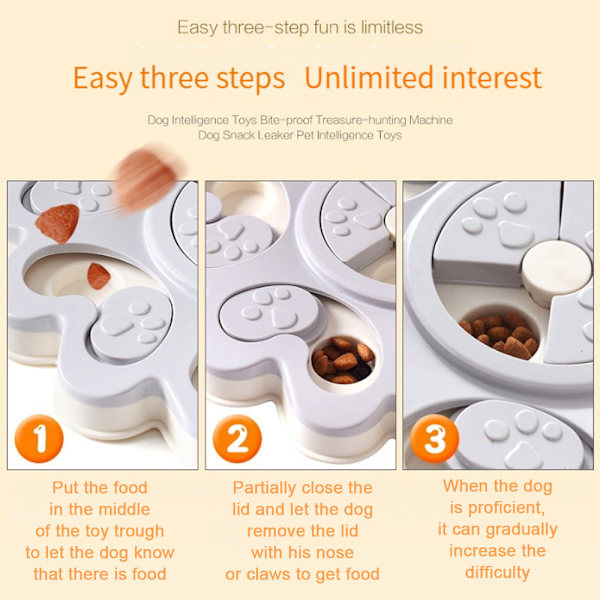 Easy three-step fun is limitless

Easy three steps Unlimited interest

Dog Intelligence Toys Bite-proof Treasure-hunting Machine Dog Snack Leaker Pet Intelligence Toys

1

Put the food in the middle of the toy trough to let the dog know that there is food

2

Partially close the lid and let the dog remove the lid with his nose or claws to get food

3

When the dog is proficient, it can gradually increase the difficulty