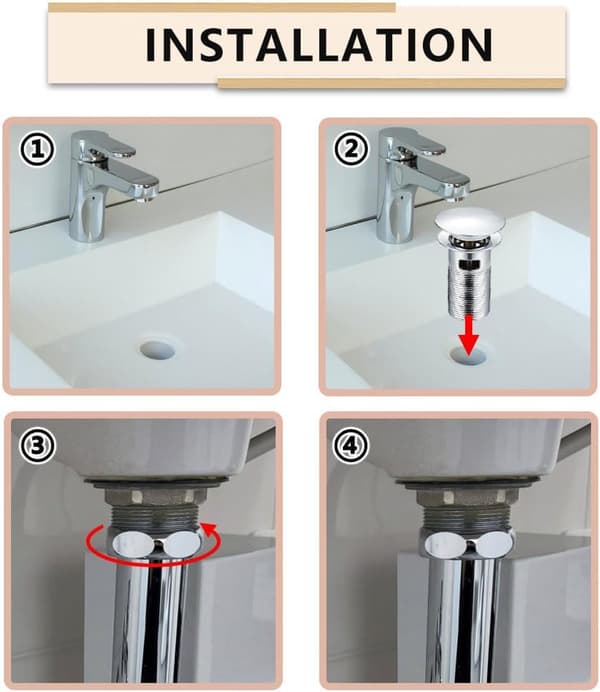 INSTALLATION

①

②

③

④