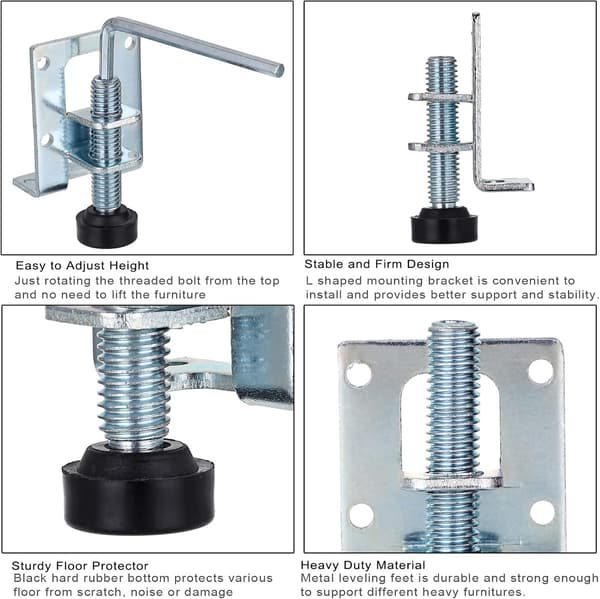 Easy to Adjust Height
Just rotating the threaded bolt from the top and no need to lift the furniture

Stable and Firm Design
L shaped mounting bracket is convenient to install and provides better support and stability.

Sturdy Floor Protector
Black hard rubber bottom protects various floor from scratch, noise or damage

Heavy Duty Material
Metal leveling feet is durable and strong enough to support different heavy furnitures.