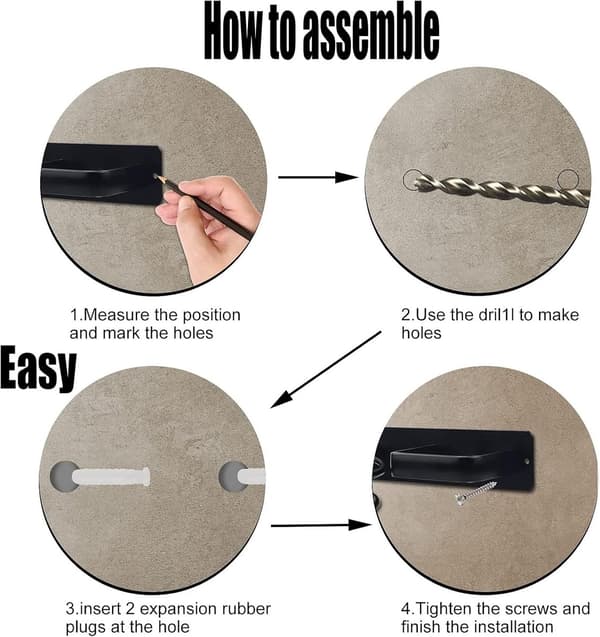 How to assemble

1.Measure the position and mark the holes

2.Use the dril1l to make holes

Easy

3.insert 2 expansion rubber plugs at the hole

4.Tighten the screws and finish the installation