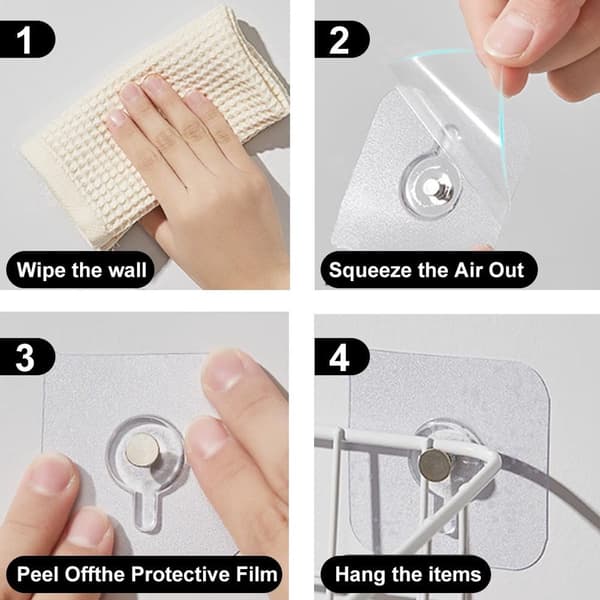 1

Wipe the wall

2

Squeeze the Air Out

3

Peel Offthe Protective Film

4

Hang the items