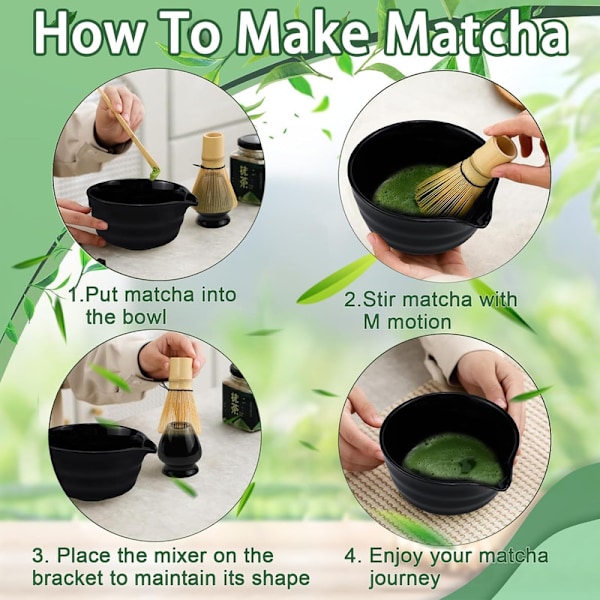 How To Make Matcha

抹茶

1.Put matcha into the bowl

2.Stir matcha with M motion

抹茶

3. Place the mixer on the bracket to maintain its shape

4. Enjoy your matcha journey