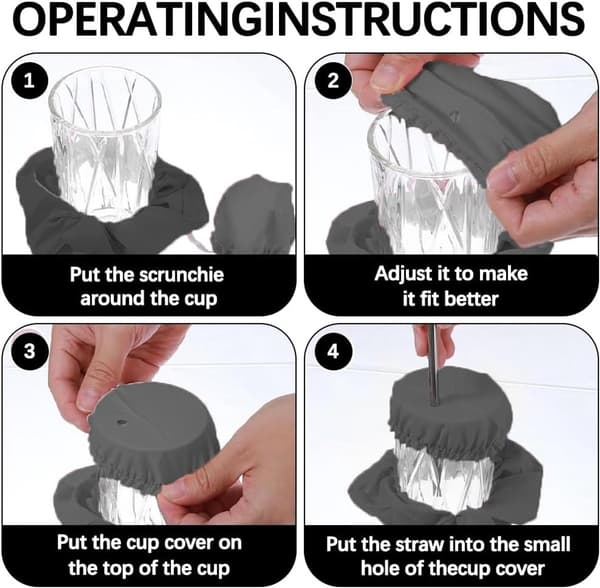 OPERATINGINSTRUCTIONS

1

Put the scrunchie around the cup

2

Adjust it to make it fit better

3

Put the cup cover on the top of the cup

4

Put the straw into the small hole of thecup cover