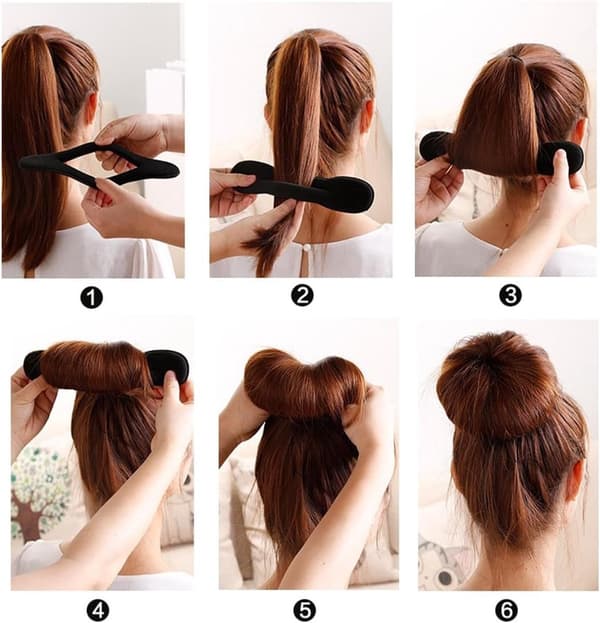 1
2
3
4
5
6