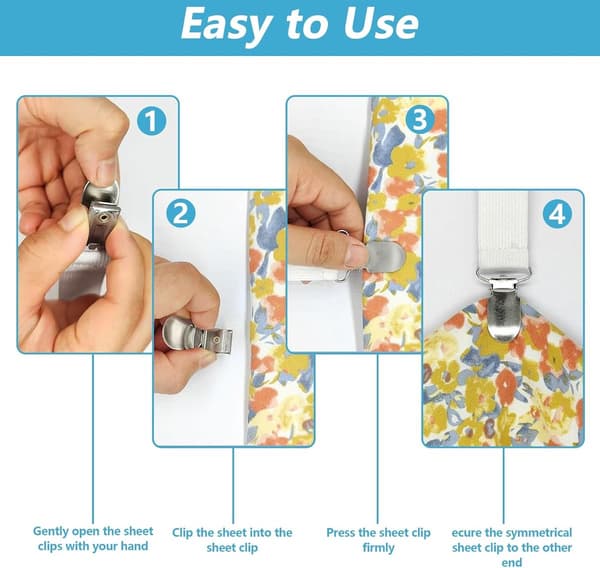 Easy to Use

1

2

3

4

Gently open the sheet clips with your hand

Clip the sheet into the sheet clip

Press the sheet clip firmly

ecure the symmetrical sheet clip to the other end