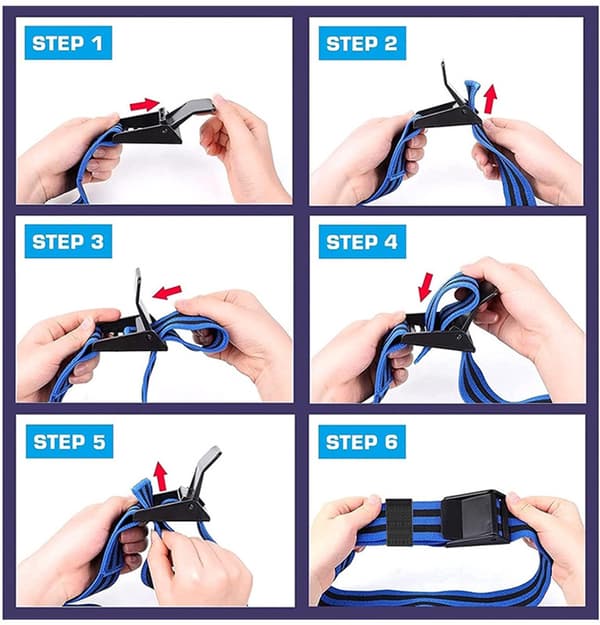 STEP 1

STEP 2

STEP 3

STEP 4

STEP 5

STEP 6