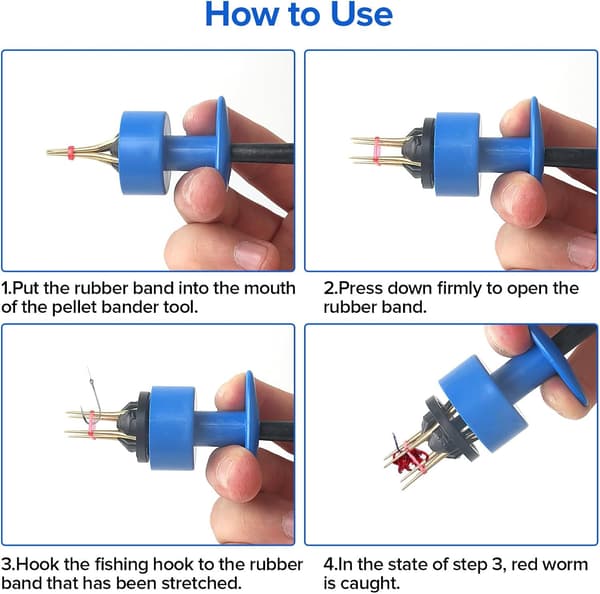 How to Use

1.Put the rubber band into the mouth of the pellet bander tool.

2.Press down firmly to open the rubber band.

3.Hook the fishing hook to the rubber band that has been stretched.

4.In the state of step 3, red worm is caught.