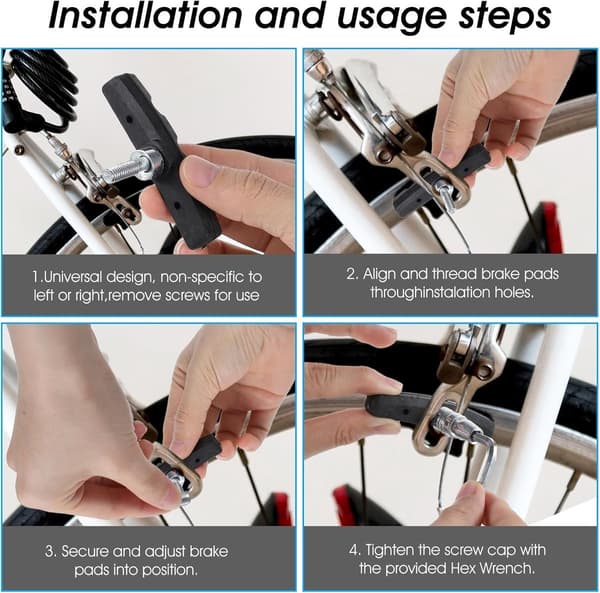 Installation and usage steps

1.Universal design, non-specific to left or right,remove screws for use

2. Align and thread brake pads throughinstalation holes.

3. Secure and adjust brake pads into position.

4. Tighten the screw cap with the provided Hex Wrench.