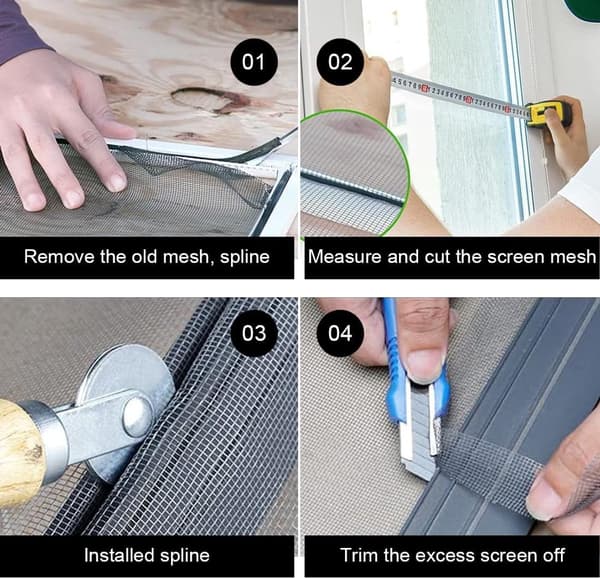 01

Remove the old mesh, spline

02

Measure and cut the screen mesh

03

Installed spline

04

Trim the excess screen off