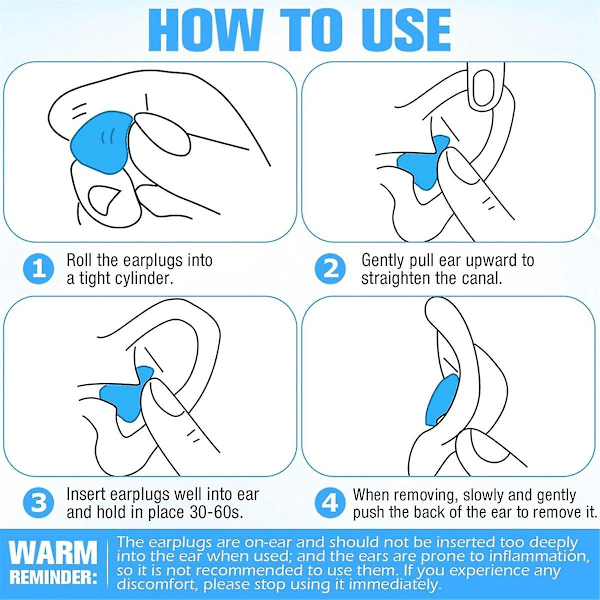 HOW TO USE

1 Roll the earplugs into a tight cylinder.

2 Gently pull ear upward to straighten the canal.

3 Insert earplugs well into ear and hold in place 30-60s.

4 When removing, slowly and gently push the back of the ear to remove it.

WARM REMINDER: The earplugs are on-ear and should not be inserted too deeply into the ear when used; and the ears are prone to inflammation, so it is not recommended to use them. If you experience any discomfort, please stop using it immediately.