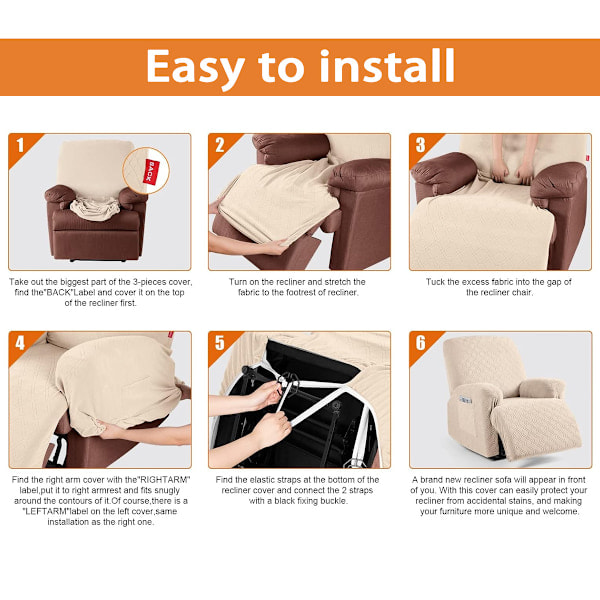 Easy to install

1

BACK

Take out the biggest part of the 3-pieces cover, find the"BACK"Label and cover it on the top of the recliner first.

2

Turn on the recliner and stretch the fabric to the footrest of recliner.

3

Tuck the excess fabric into the gap of the recliner chair.

4

Find the right arm cover with the"RIGHTARM" label,put it to right armrest and fits snugly around the contours of it.Of course,there is a "LEFTARM"label on the left cover,same installation as the right one.

5

Find the elastic straps at the bottom of the recliner cover and connect the 2 straps with a black fixing buckle.

6

A brand new recliner sofa will appear in front of you. With this cover can easily protect your recliner from accidental stains, and making your furniture more unique and welcome.