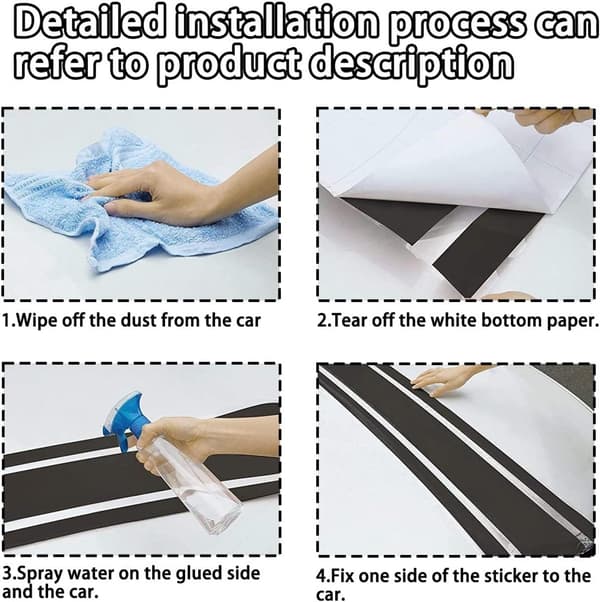 Detailed installation process can refer to product description

1.Wipe off the dust from the car

2.Tear off the white bottom paper.

3.Spray water on the glued side and the car.

4.Fix one side of the sticker to the car.