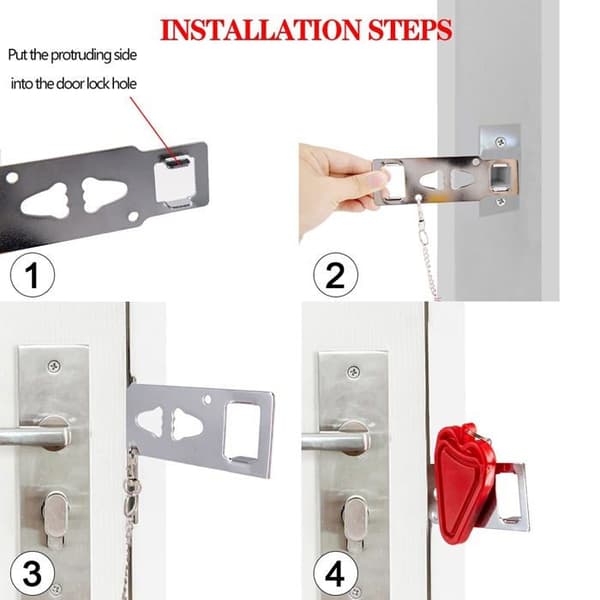 INSTALLATION STEPS

Put the protruding side into the door lock hole

1

2

3

4