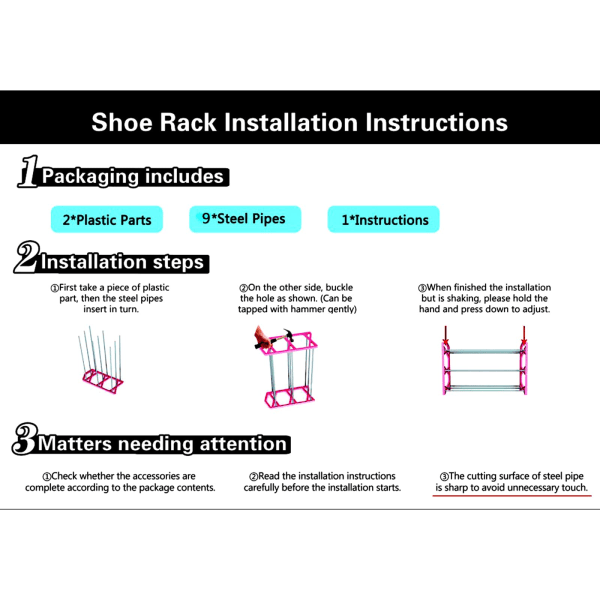 Shoe Rack Installation Instructions

1 Packaging includes

2*Plastic Parts

9*Steel Pipes

1*Instructions

2 Installation steps

①First take a piece of plastic part, then the steel pipes insert in turn.

②On the other side, buckle the hole as shown. (Can be tapped with hammer gently)

③When finished the installation but is shaking, please hold the hand and press down to adjust.

3 Matters needing attention

①Check whether the accessories are complete according to the package contents.

②Read the installation instructions carefully before the installation starts.

③The cutting surface of steel pipe is sharp to avoid unnecessary touch.