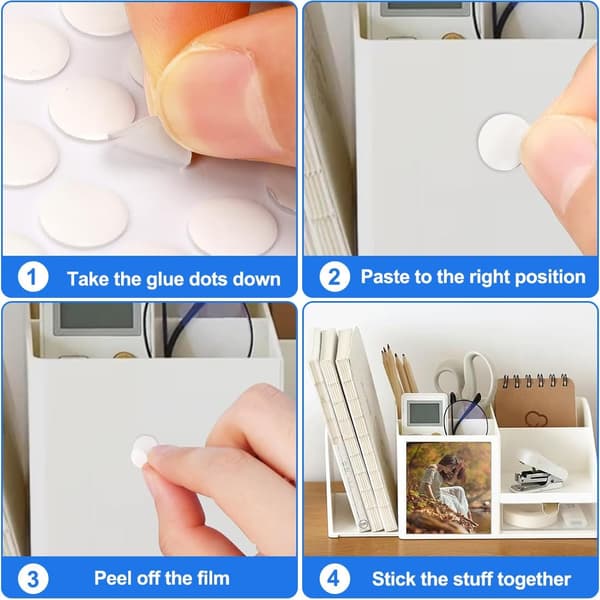 1 Take the glue dots down

2 Paste to the right position

3 Peel off the film

4 Stick the stuff together