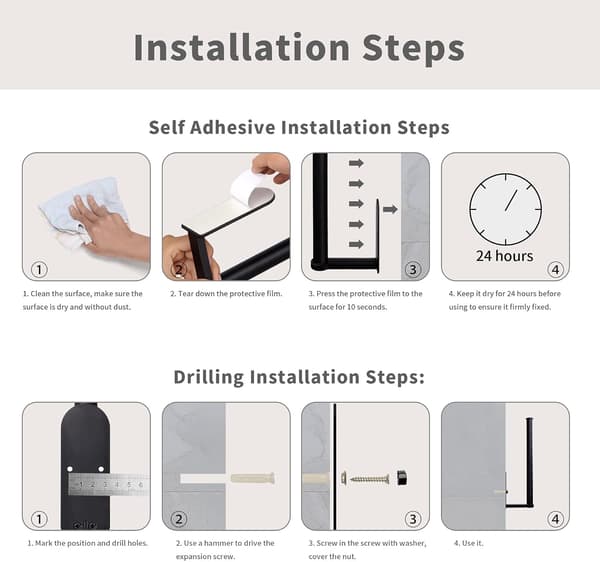 Installation Steps

Self Adhesive Installation Steps

①

②

③

24 hours
④

1. Clean the surface, make sure the surface is dry and without dust.

2. Tear down the protective film.

3. Press the protective film to the surface for 10 seconds.

4. Keep it dry for 24 hours before using to ensure it firmly fixed.

Drilling Installation Steps:

1 2 3 4 5 6
①

②

③

④

1. Mark the position and drill holes.

2. Use a hammer to drive the expansion screw.

3. Screw in the screw with washer, cover the nut.

4. Use it.