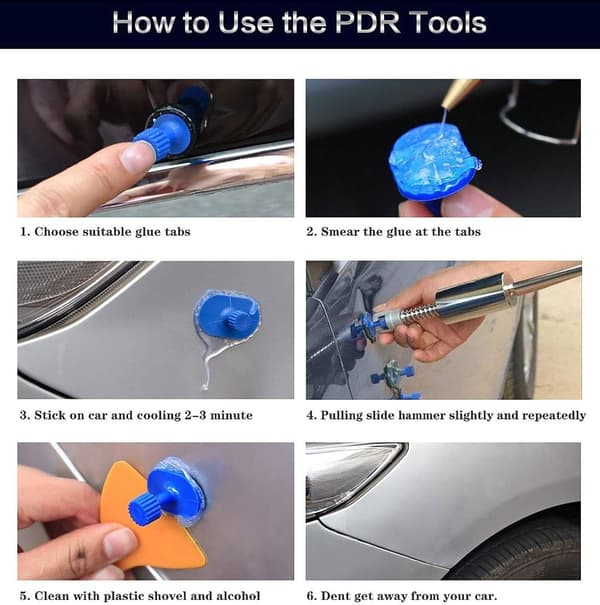 How to Use the PDR Tools

1. Choose suitable glue tabs

2. Smear the glue at the tabs

3. Stick on car and cooling 2–3 minute

4. Pulling slide hammer slightly and repeatedly

5. Clean with plastic shovel and alcohol

6. Dent get away from your car.