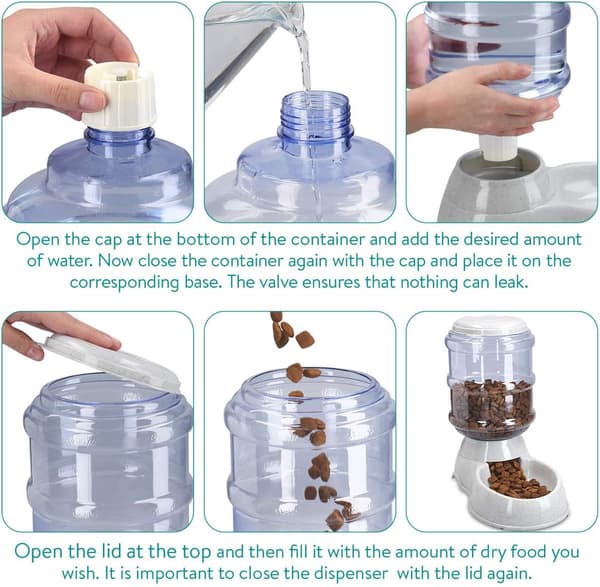 Open the cap at the bottom of the container and add the desired amount of water. Now close the container again with the cap and place it on the corresponding base. The valve ensures that nothing can leak.

Open the lid at the top and then fill it with the amount of dry food you wish. It is important to close the dispenser with the lid again.