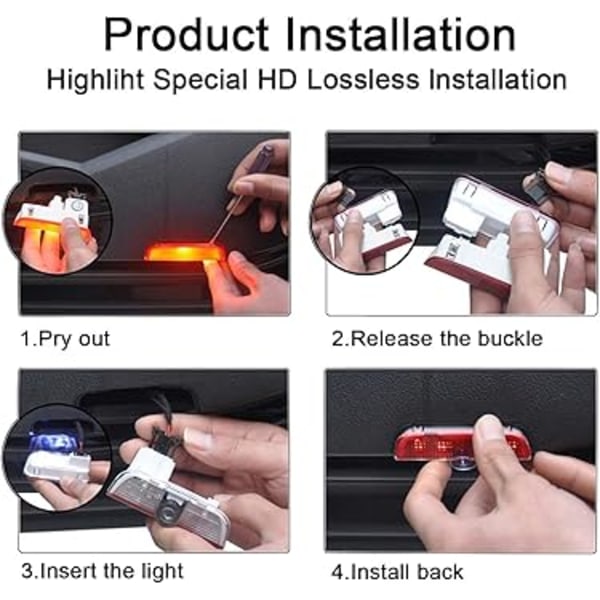 Product Installation
Highliht Special HD Lossless Installation

1.Pry out

2.Release the buckle

3.Insert the light

4.Install back