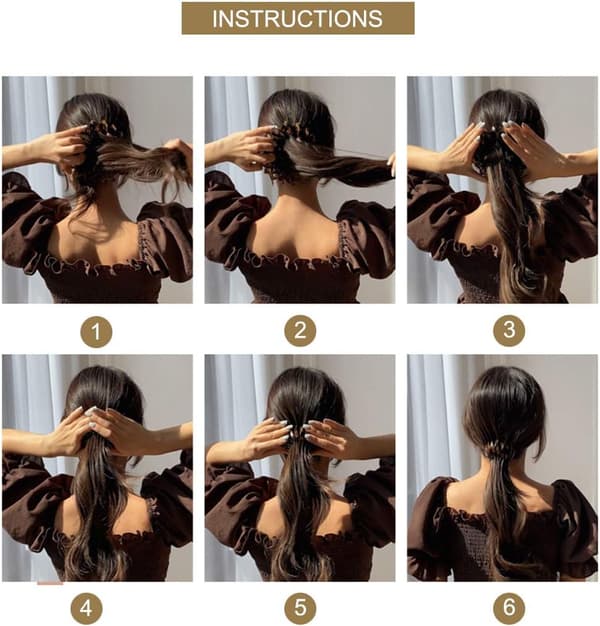 INSTRUCTIONS

1

2

3

4

5

6