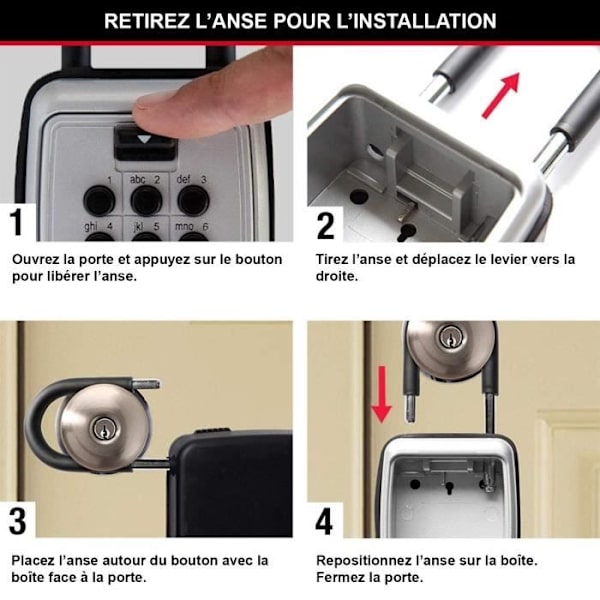 RETIREZ L'ANSE POUR L'INSTALLATION

1 abc 2 def 3 ghi 4 jkl 5 mno 6

1

Ouvrez la porte et appuyez sur le bouton pour libérer l'anse.

2

Tirez l'anse et déplacez le levier vers la droite.

3

Placez l'anse autour du bouton avec la boîte face à la porte.

4

Repositionnez l'anse sur la boîte. Fermez la porte.