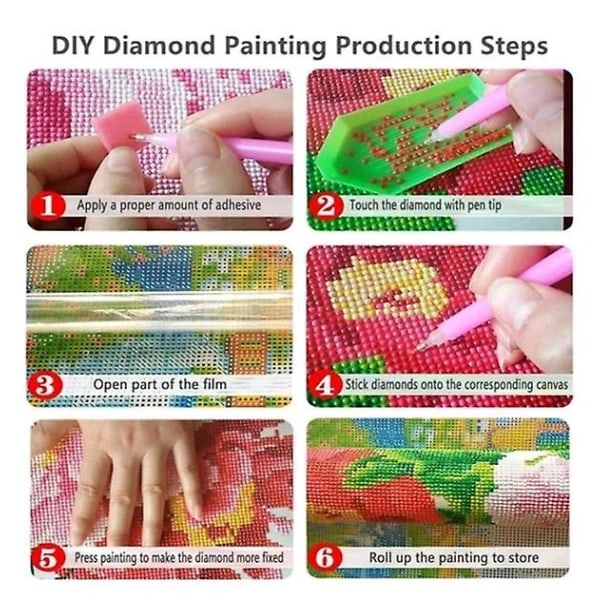 DIY Diamond Painting Production Steps

1 Apply a proper amount of adhesive

2 Touch the diamond with pen tip

3 Open part of the film

4 Stick diamonds onto the corresponding canvas

5 Press painting to make the diamond more fixed

6 Roll up the painting to store