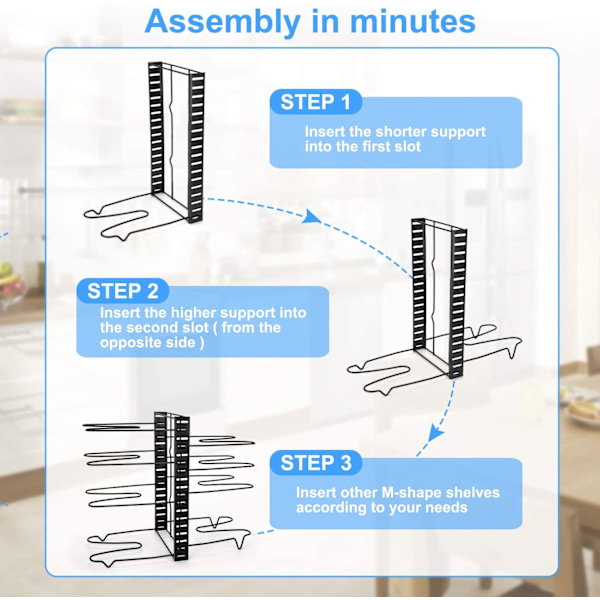 Assembly in minutes

STEP 1
Insert the shorter support into the first slot

STEP 2
Insert the higher support into the second slot ( from the opposite side )

STEP 3
Insert other M-shape shelves according to your needs