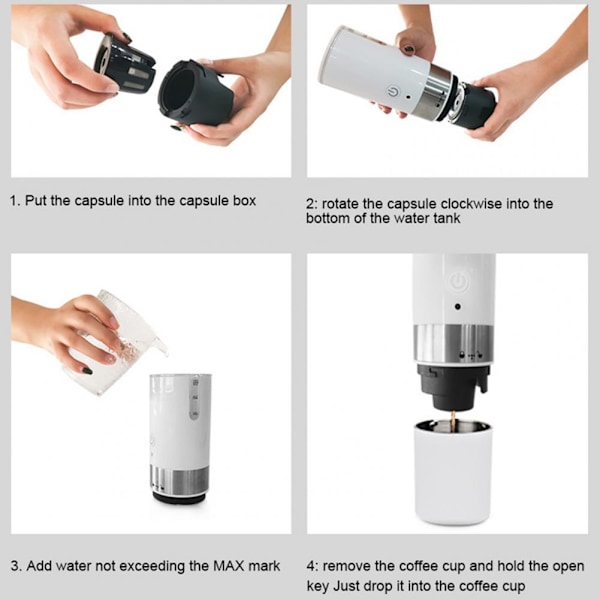 1. Put the capsule into the capsule box

2: rotate the capsule clockwise into the bottom of the water tank

3. Add water not exceeding the MAX mark

4: remove the coffee cup and hold the open key Just drop it into the coffee cup