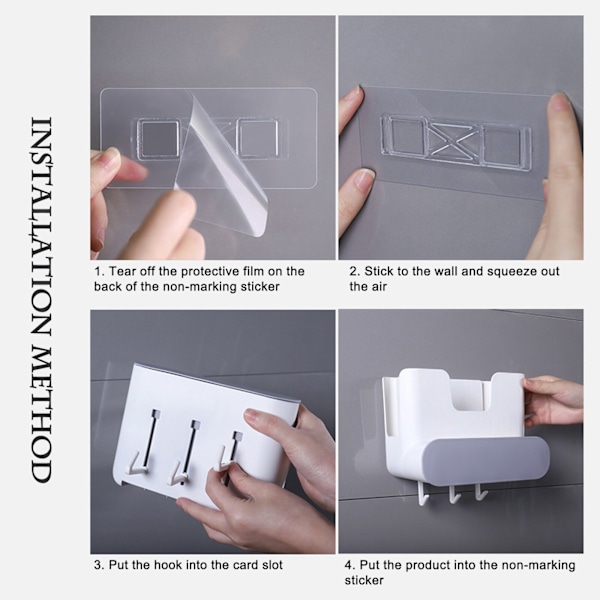 INSTALLATION METHOD

1. Tear off the protective film on the back of the non-marking sticker

2. Stick to the wall and squeeze out the air

3. Put the hook into the card slot

4. Put the product into the non-marking sticker