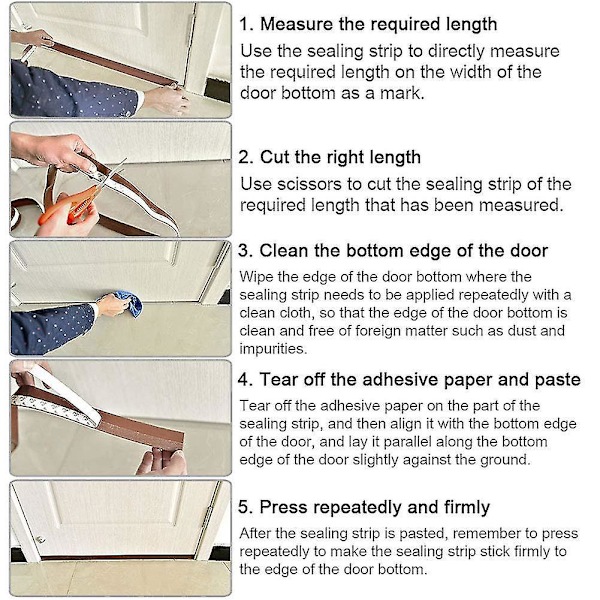 1. Measure the required length

Use the sealing strip to directly measure the required length on the width of the door bottom as a mark.

2. Cut the right length

Use scissors to cut the sealing strip of the required length that has been measured.

3. Clean the bottom edge of the door

Wipe the edge of the door bottom where the sealing strip needs to be applied repeatedly with a clean cloth, so that the edge of the door bottom is clean and free of foreign matter such as dust and impurities.

4. Tear off the adhesive paper and paste

Tear off the adhesive paper on the part of the sealing strip, and then align it with the bottom edge of the door, and lay it parallel along the bottom edge of the door slightly against the ground.

5. Press repeatedly and firmly

After the sealing strip is pasted, remember to press repeatedly to make the sealing strip stick firmly to the edge of the door bottom.