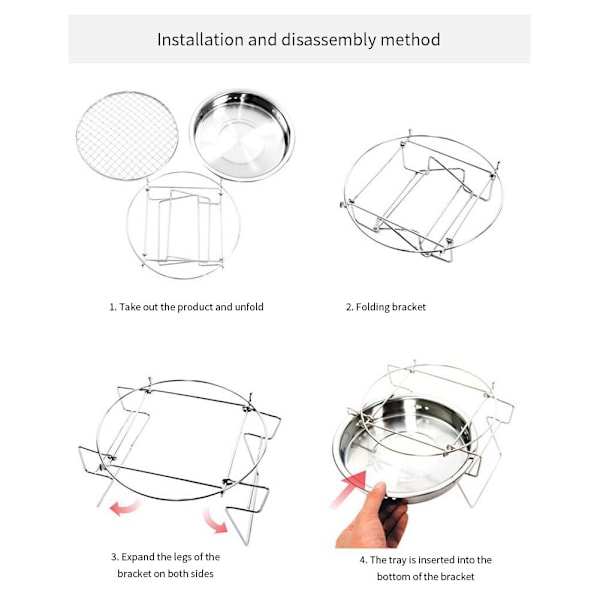 Installation and disassembly method

1. Take out the product and unfold

2. Folding bracket

3. Expand the legs of the bracket on both sides

4. The tray is inserted into the bottom of the bracket